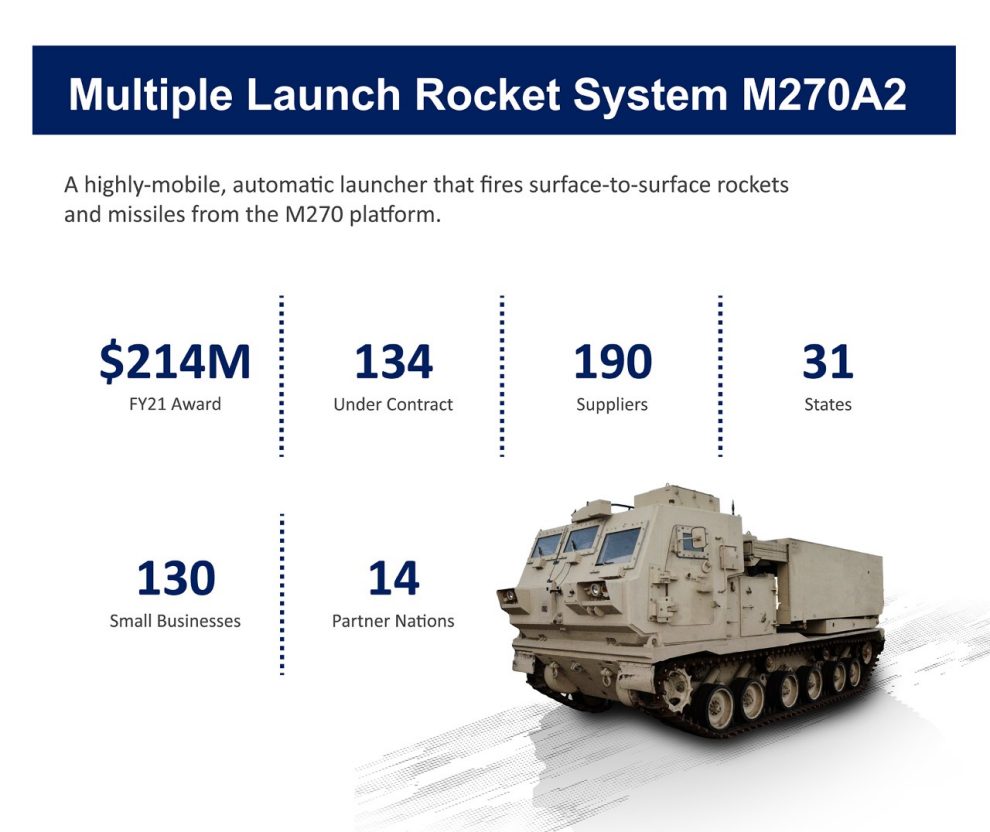 Multiple Launch Rocket System M270A2

A highly-mobile, automatic launcher that fires surface-to-surface rockets and missiles from the M270 platform.

\$214M
FY21 Award

134
Under Contract

190
Suppliers

31
States

130
Small Businesses

14
Partner Nations